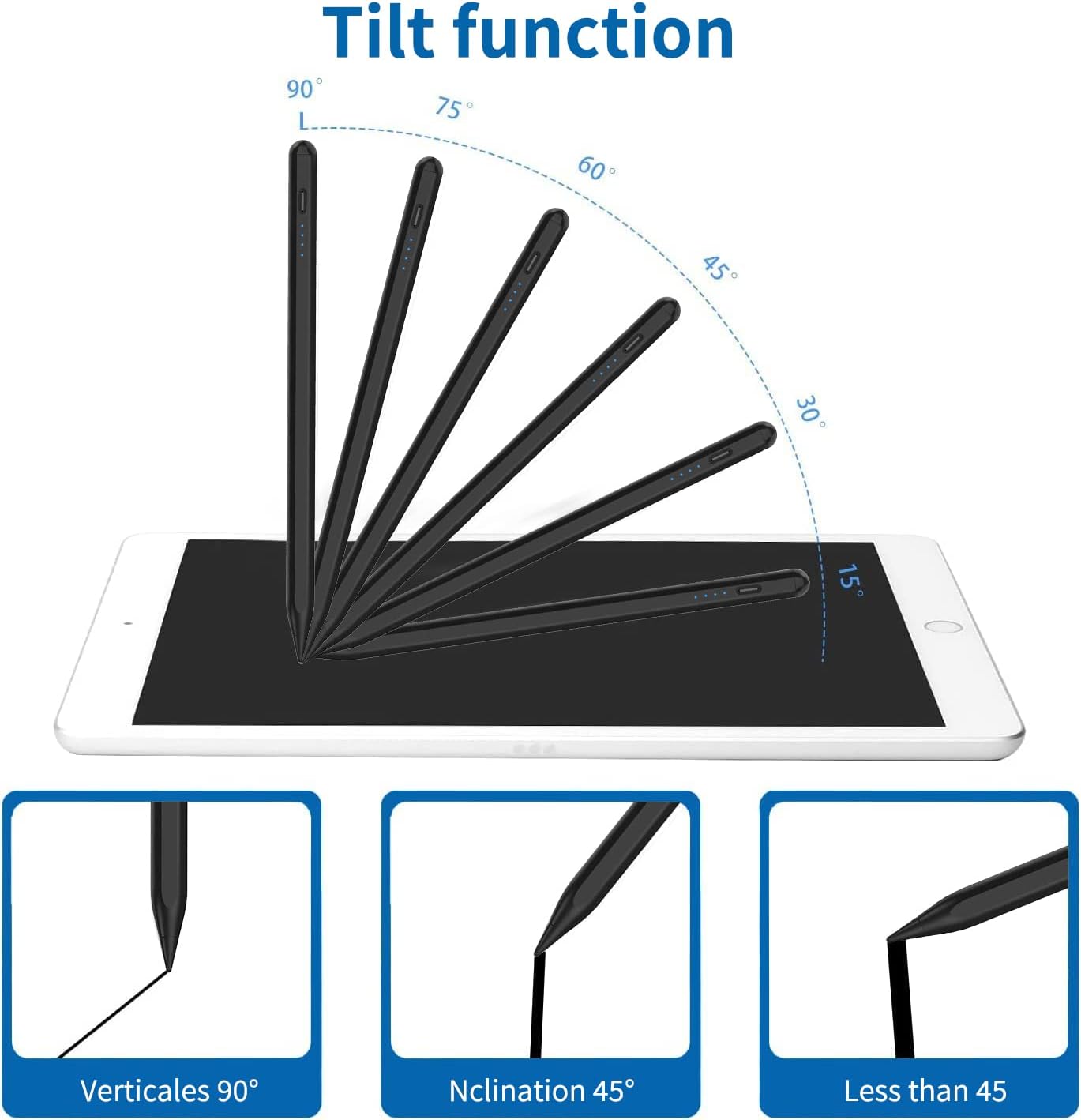 Tilt function

90°

75°

60°

45°

30°

15°

Verticales 90°

Nclination 45°

Less than 45