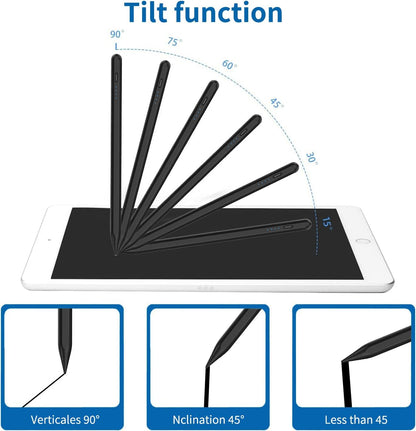 Tilt function

90°

75°

60°

45°

30°

15°

Verticales 90°

Nclination 45°

Less than 45