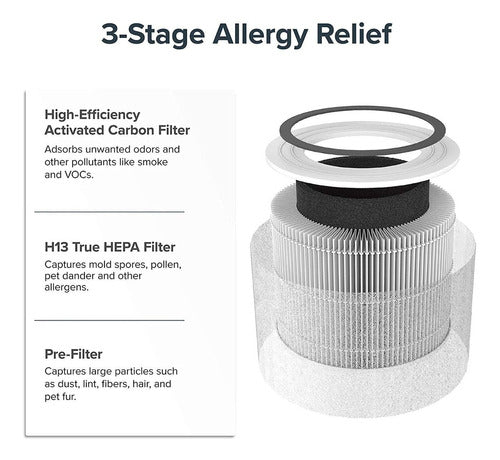 3-Stage Allergy Relief

High-Efficiency Activated Carbon Filter

Adsorbs unwanted odors and other pollutants like smoke and VOCs.

H13 True HEPA Filter

Captures mold spores, pollen, pet dander and other allergens.

Pre-Filter

Captures large particles such as dust, lint, fibers, hair, and pet fur.