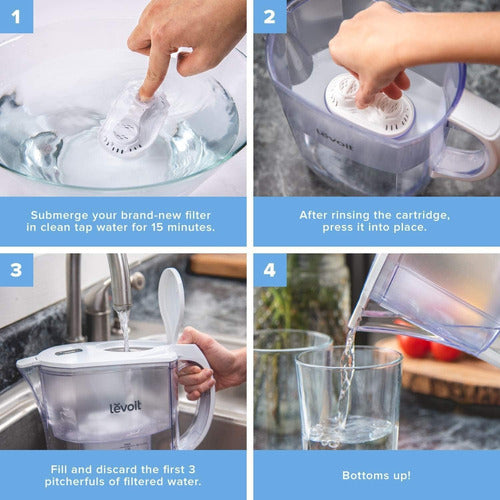 1

Submerge your brand-new filter in clean tap water for 15 minutes.

2

levoit

After rinsing the cartridge, press it into place.

3

levoit

Fill and discard the first 3 pitcherfuls of filtered water.

4

Bottoms up!