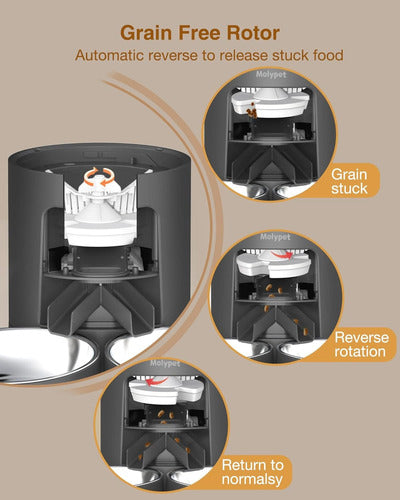 Grain Free Rotor
Automatic reverse to release stuck food

Molypet

Grain stuck

Molypet

Reverse rotation

Molypet

Return to normalsy