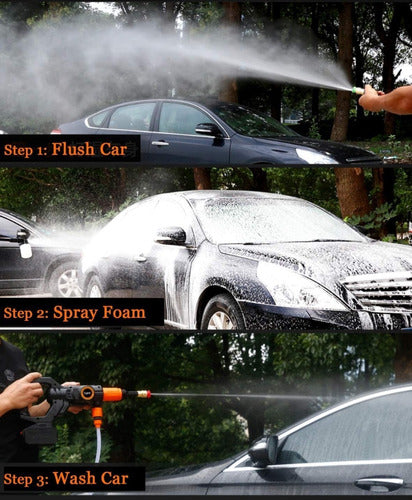 Step 1: Flush Car

Step 2: Spray Foam

Step 3: Wash Car